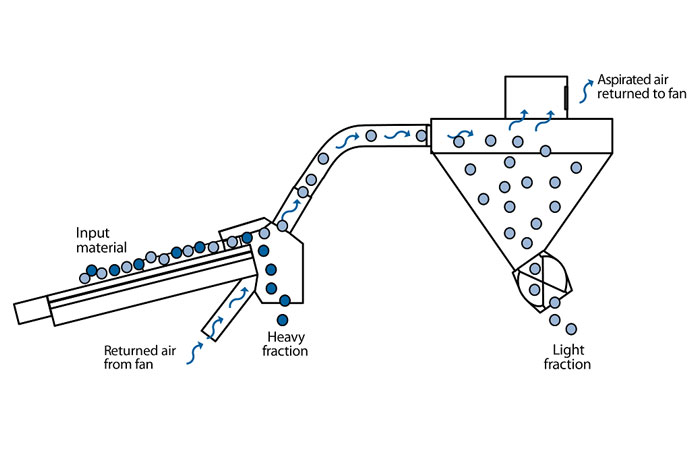 Aspirated air returned to fan

Input material

Returned air from fan

Heavy fraction

Light fraction