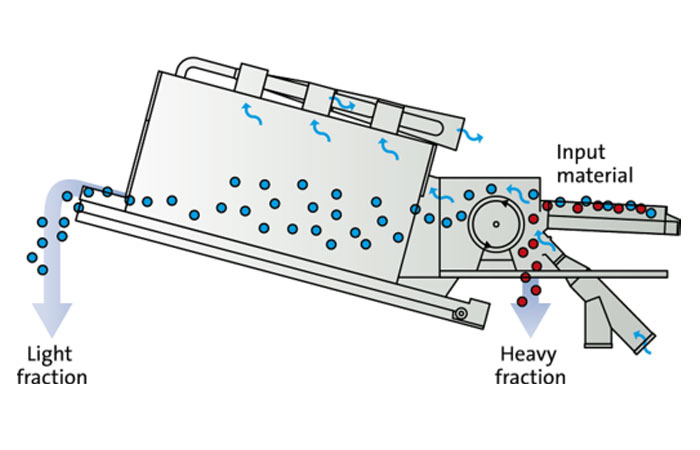 Input material

Light fraction

Heavy fraction