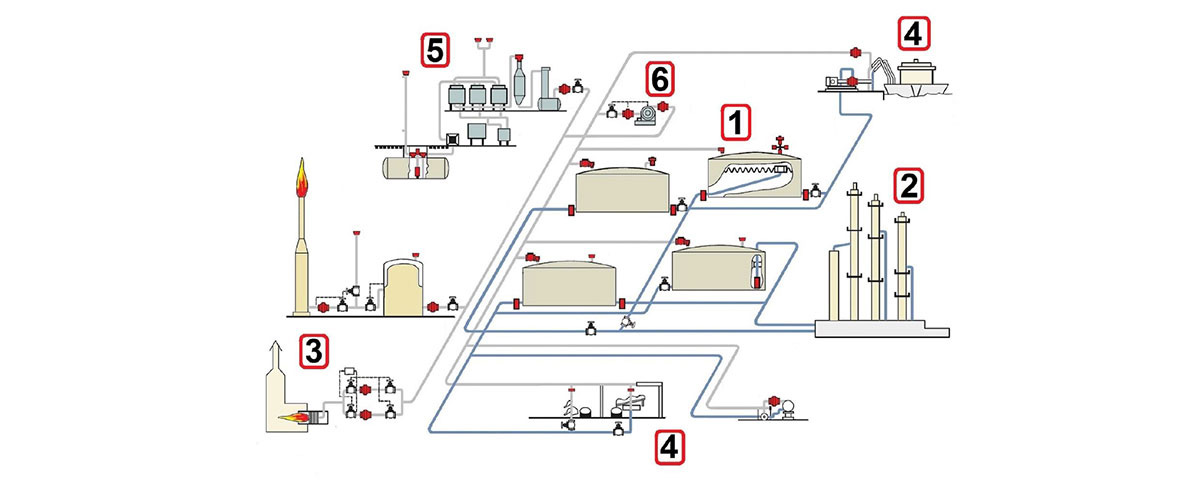 5

6

4

1

2

3

4