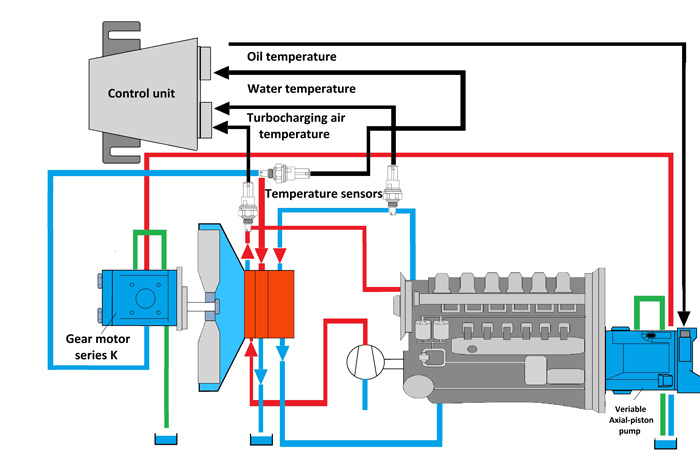 Control unit
Oil temperature
Water temperature
Turbocharging air temperature
Temperature sensors
Gear motor series K
Veriable Axial-piston pump