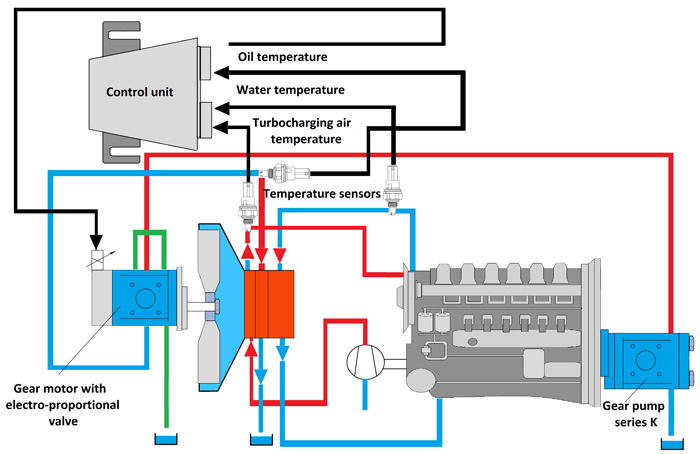 Control unit

Oil temperature

Water temperature

Turbocharging air temperature

Temperature sensors

Gear motor with electro-proportional valve

Gear pump series K