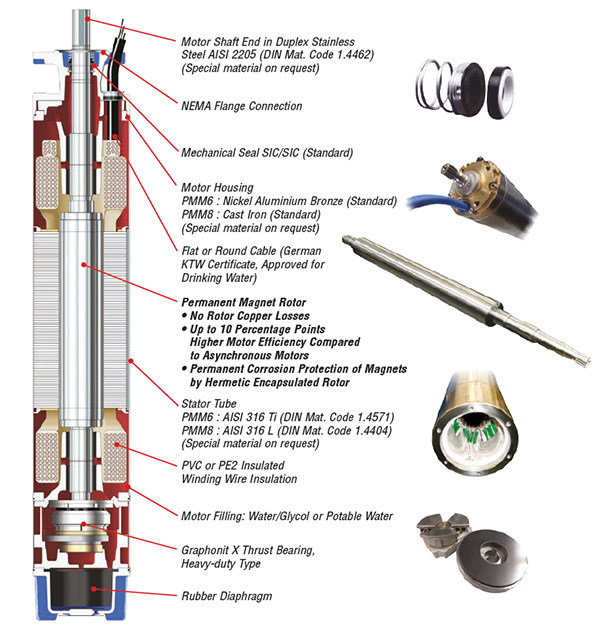 Motor Shaft End in Duplex Stainless Steel AISI 2205 (DIN Mat. Code 1.4462) (Special material on request)

NEMA Flange Connection

Mechanical Seal SIC/SIC (Standard)

Motor Housing
PMM6 : Nickel Aluminium Bronze (Standard)
PMM8 : Cast Iron (Standard)
(Special material on request)

Flat or Round Cable (German KTW Certificate, Approved for Drinking Water)

Permanent Magnet Rotor
• No Rotor Copper Losses
• Up to 10 Percentage Points Higher Motor Efficiency Compared to Asynchronous Motors
• Permanent Corrosion Protection of Magnets by Hermetic Encapsulated Rotor

Stator Tube
PMM6 : AISI 316 Ti (DIN Mat. Code 1.4571)
PMM8 : AISI 316 L (DIN Mat. Code 1.4404)
(Special material on request)

PVC or PE2 Insulated Winding Wire Insulation

Motor Filling: Water/Glycol or Potable Water

Graphonit X Thrust Bearing, Heavy-duty Type

Rubber Diaphragm