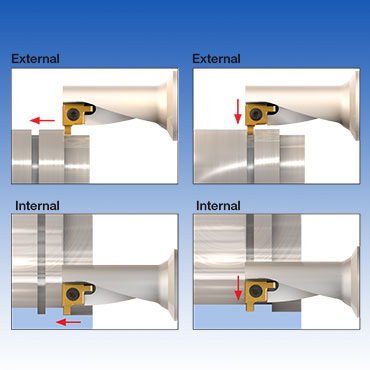 External

External

Internal

Internal