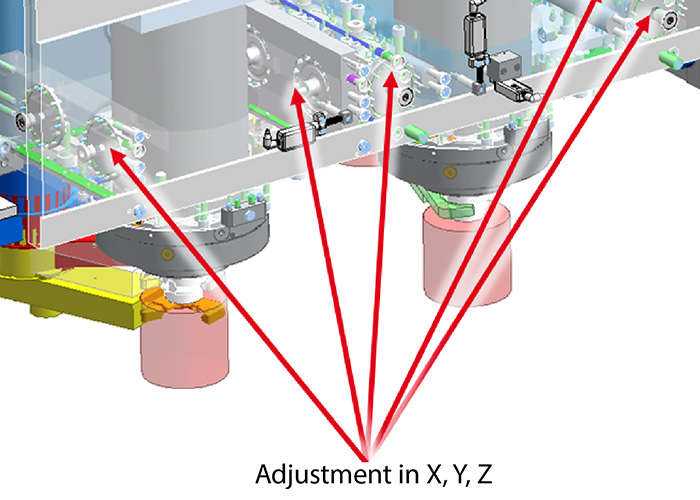 Adjustment in X, Y, Z