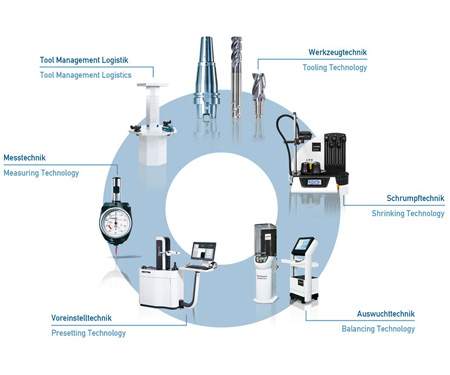 Tool Management Logistik
Tool Management Logistics

Werkzeugtechnik
Tooling Technology

Messtechnik
Measuring Technology

Schrumpftechnik
Shrinking Technology

Voreinstelltechnik
Presetting Technology

Auswuchttechnik
Balancing Technology