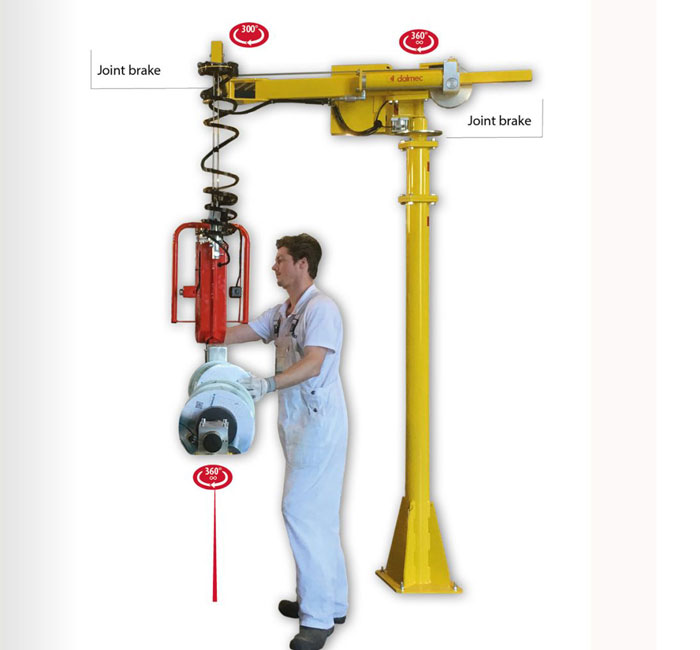 300°

360° ∞

Joint brake

dalmec

Joint brake

360° ∞