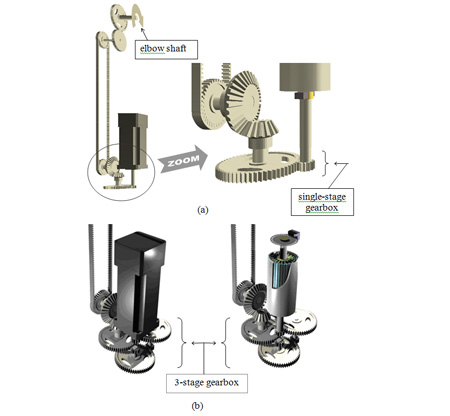 elbow shaft

ZOOM

single-stage gearbox

(a)

3-stage gearbox

(b)