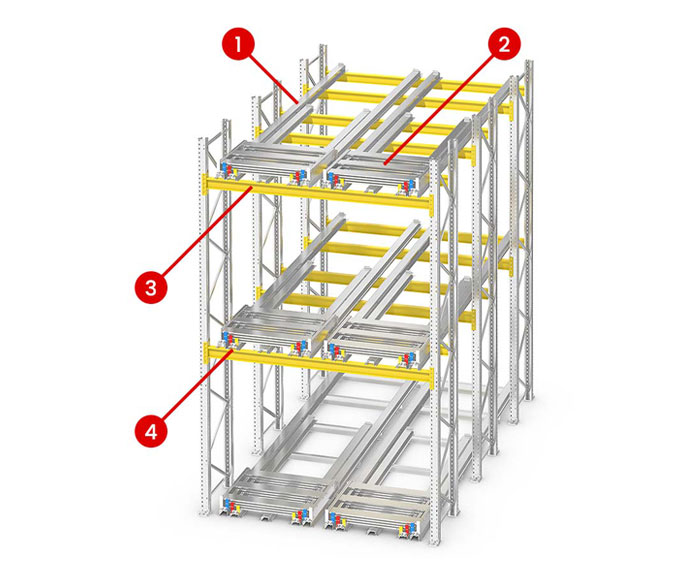 1
2
3
4