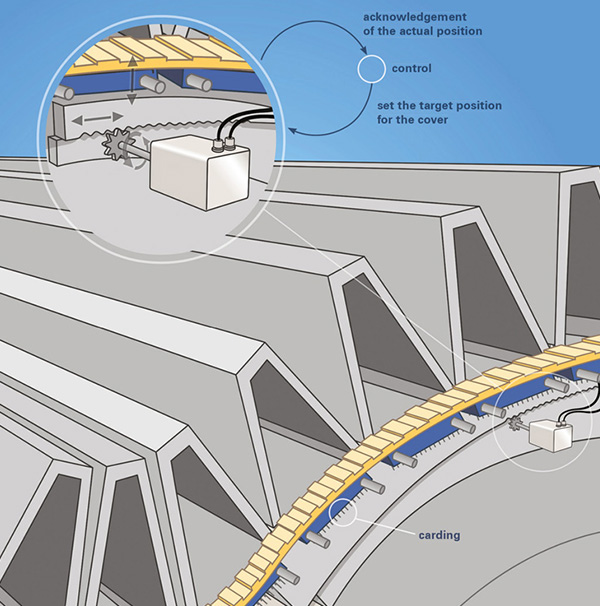 acknowledgement of the actual position

control

set the target position for the cover

carding