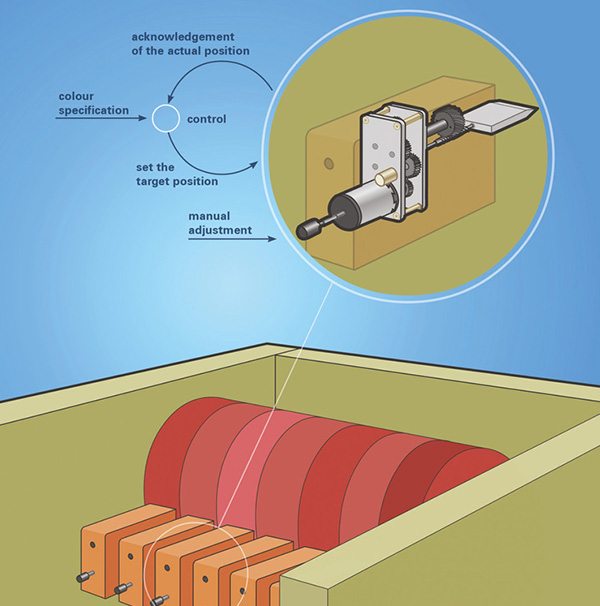 acknowledgement of the actual position

colour specification

control

set the target position

manual adjustment