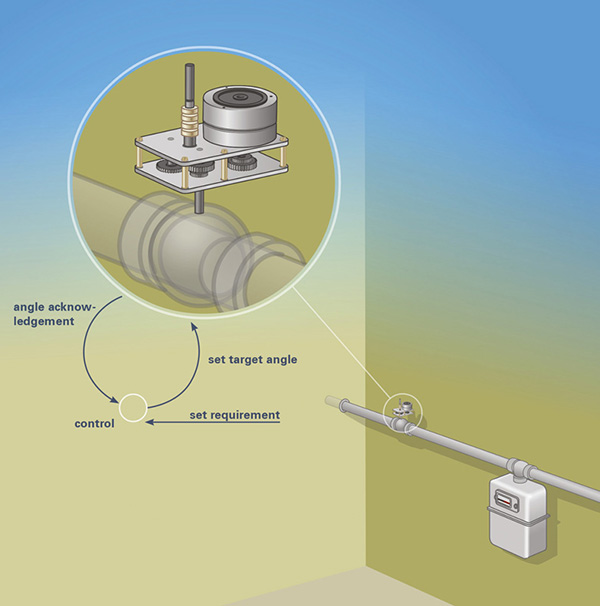 angle acknowledgement

set target angle

control

set requirement