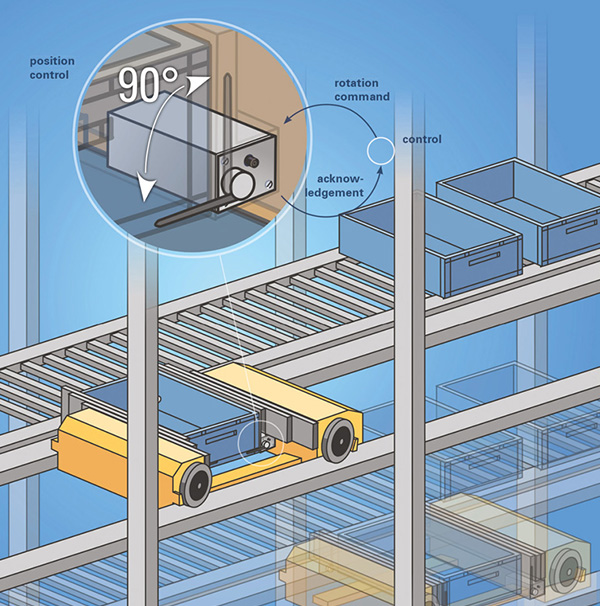 position control

90°

rotation command

control

acknowledgement