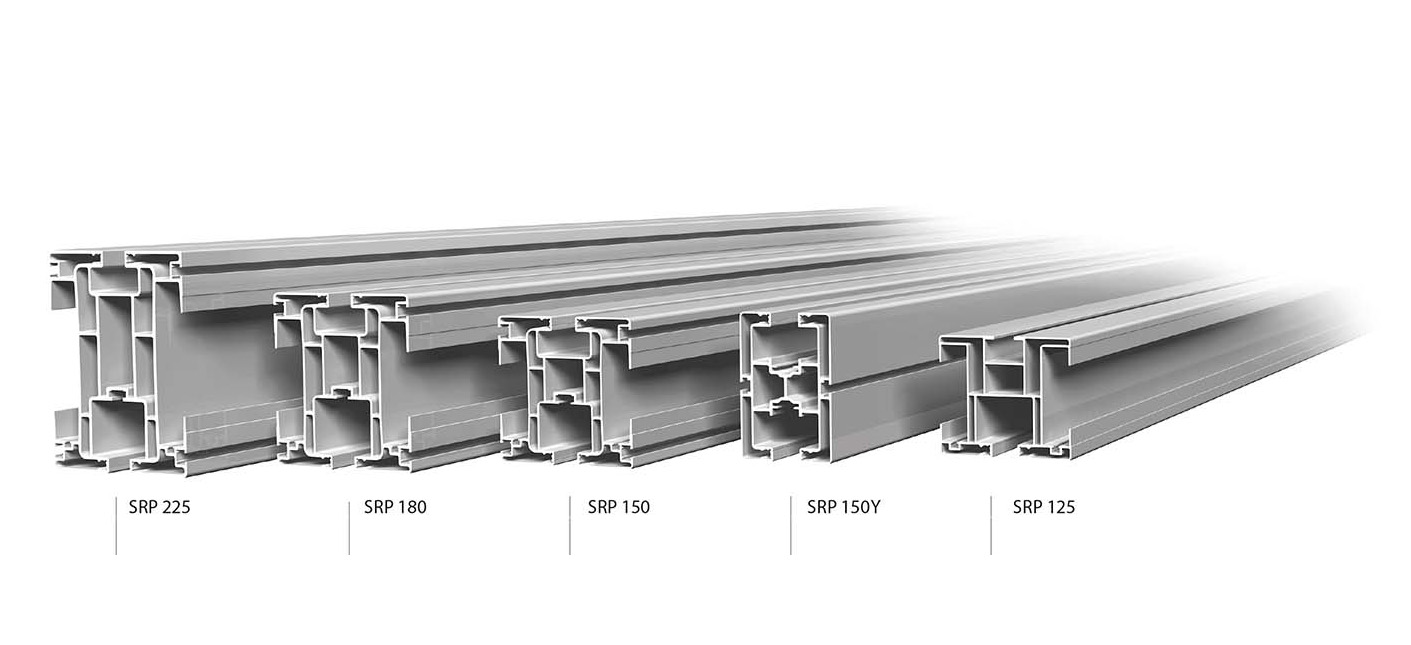 SRP 225

SRP 180

SRP 150

SRP 150Y

SRP 125