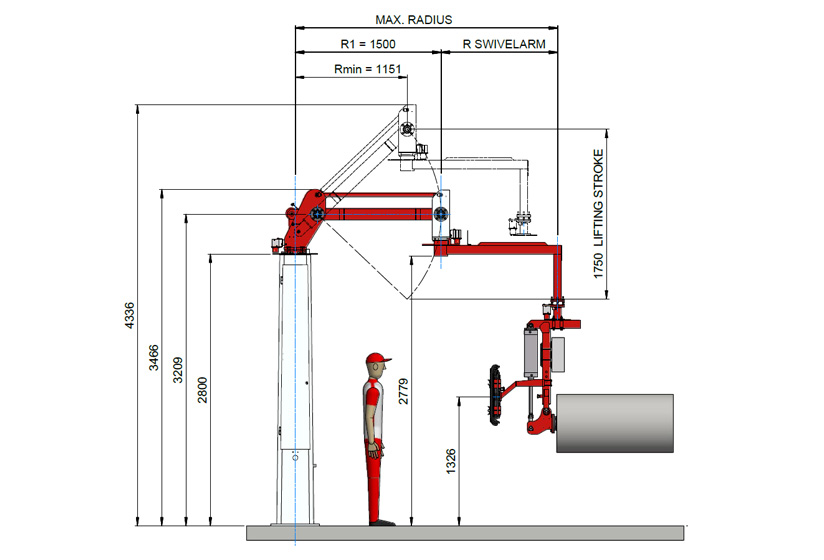 MAX. RADIUS
R1 = 1500
R SWIVELARM
Rmin = 1151
1750 LIFTING STROKE
4336
3466
3209
2800
2779
1326