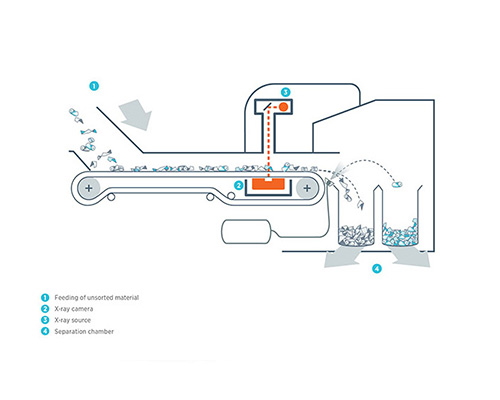 1

3

2

4

1 Feeding of unsorted material
2 X-ray camera
3 X-ray source
4 Separation chamber