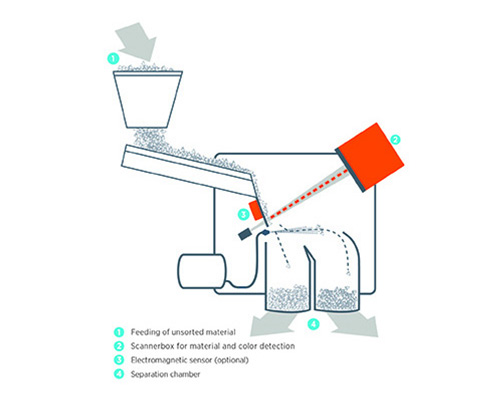 1

2

3

4

1 Feeding of unsorted material
2 Scannerbox for material and color detection
3 Electromagnetic sensor (optional)
4 Separation chamber