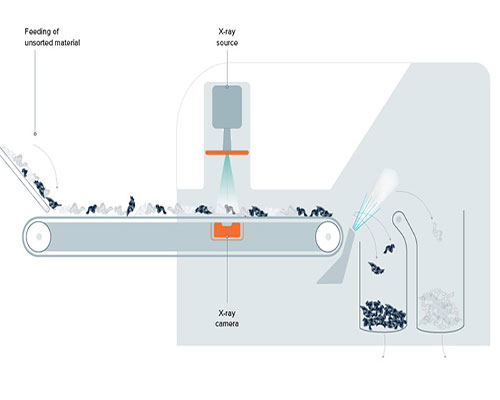 Feeding of unsorted material

X-ray source

X-ray camera