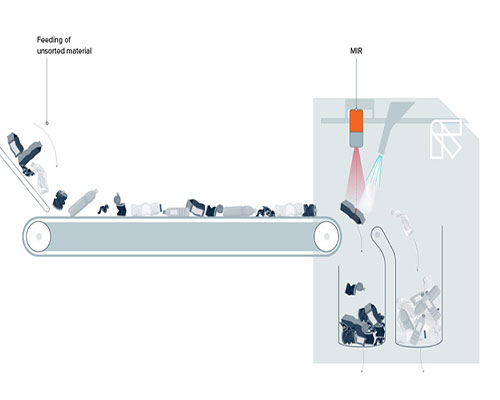 Feeding of unsorted material

MIR