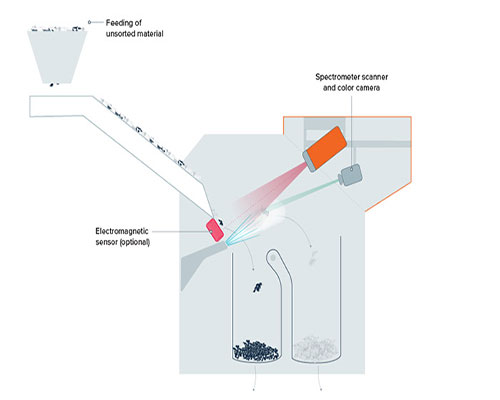 Feeding of unsorted material

Spectrometer scanner and color camera

Electromagnetic sensor (optional)