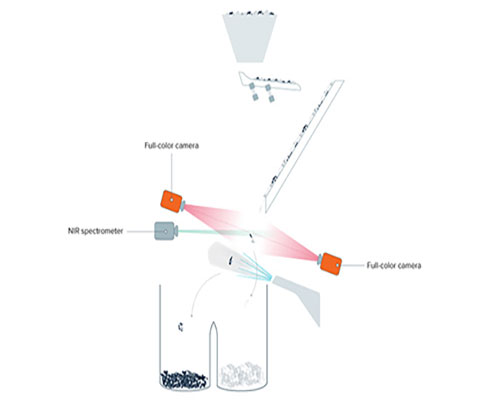 Full-color camera

NIR spectrometer

Full-color camera