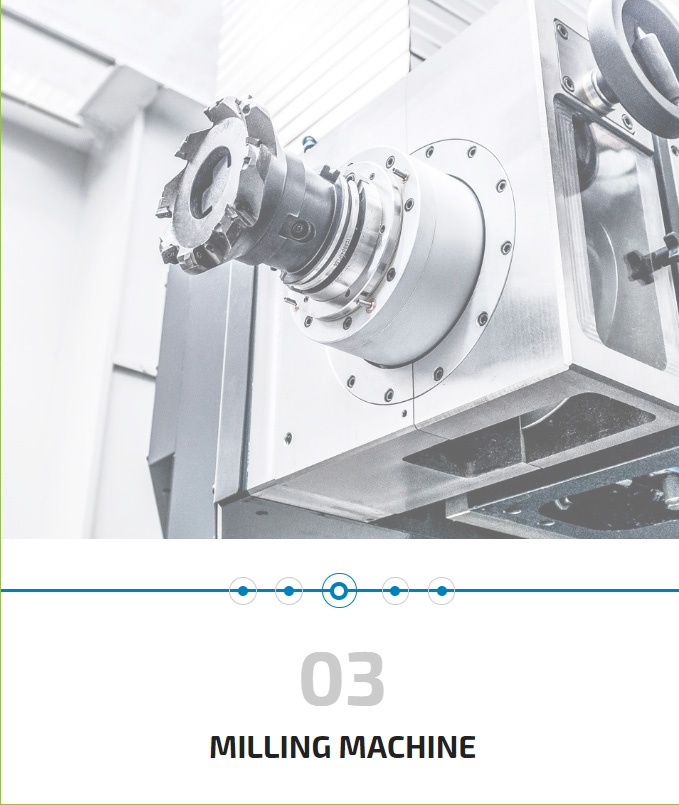 03

MILLING MACHINE