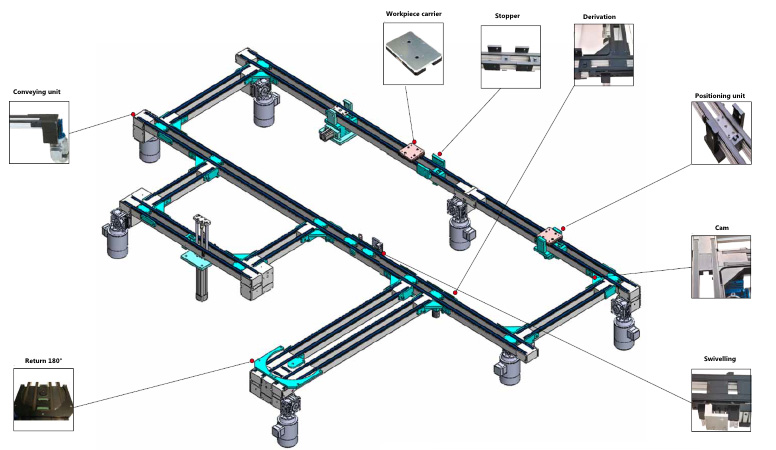 Workpiece carrier

Stopper

Derivation

Conveying unit

Positioning unit

Cam

Return 180°

Swivelling