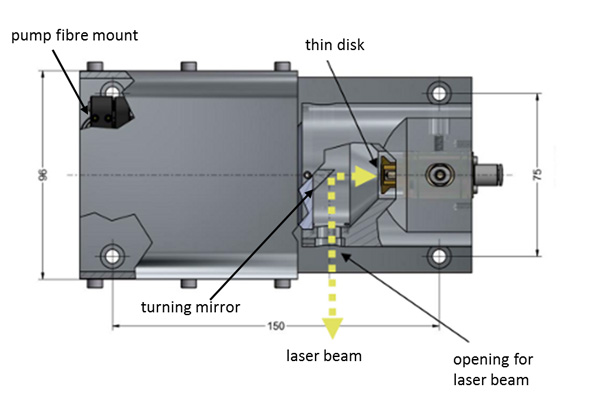 pump fibre mount

thin disk

96

75

turning mirror

150

laser beam

opening for laser beam