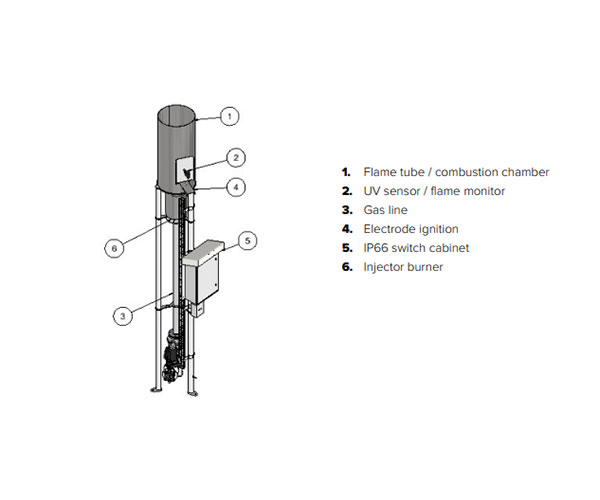 1
2
4
6
5
3

1. Flame tube / combustion chamber
2. UV sensor / flame monitor
3. Gas line
4. Electrode ignition
5. IP66 switch cabinet
6. Injector burner