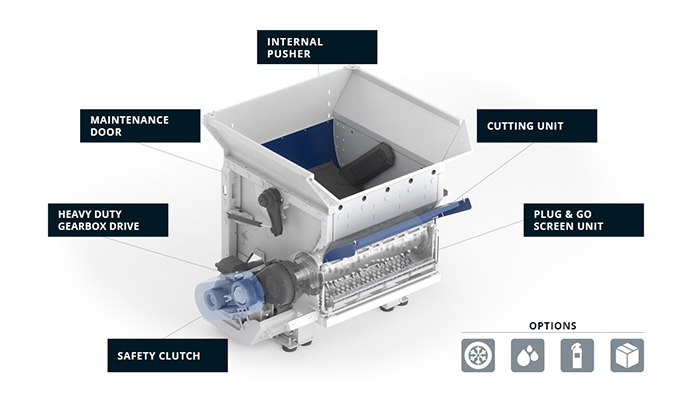 INTERNAL PUSHER

MAINTENANCE DOOR

CUTTING UNIT

HEAVY DUTY GEARBOX DRIVE

PLUG & GO SCREEN UNIT

SAFETY CLUTCH

OPTIONS