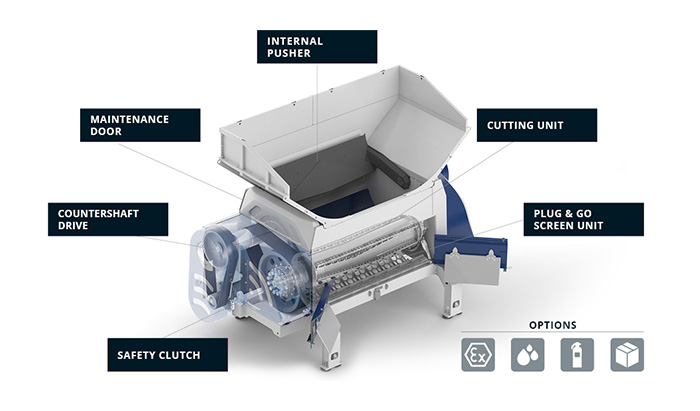 INTERNAL PUSHER

MAINTENANCE DOOR

CUTTING UNIT

COUNTERSHAFT DRIVE

PLUG & GO SCREEN UNIT

SAFETY CLUTCH

OPTIONS

Ex